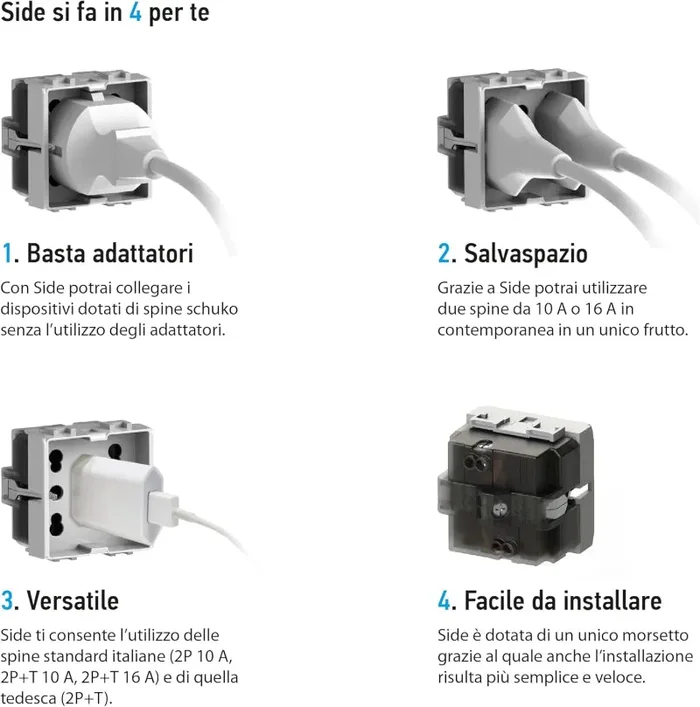 Side si fa in 4 per te

1. Basta adattatori

Con Side potrai collegare i dispositivi dotati di spine schuko senza l'utilizzo degli adattatori.

2. Salvaspazio

Grazie a Side potrai utilizzare due spine da 10 A o 16 A in contemporanea in un unico frutto.

3. Versatile

Side ti consente l'utilizzo delle spine standard italiane (2P 10 A, 2P+T 10 A, 2P+T 16 A) e di quella tedesca (2P+T).

4. Facile da installare

Side è dotata di un unico morsetto grazie al quale anche l'installazione risulta più semplice e veloce.