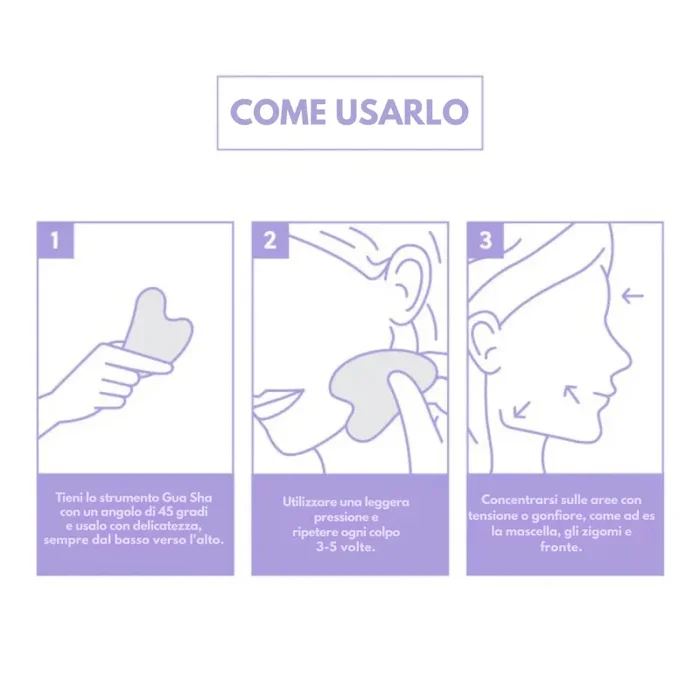 COME USARLO

1

Tieni lo strumento Gua Sha con un angolo di 45 gradi e usalo con delicatezza, sempre dal basso verso l'alto.

2

Utilizzare una leggera pressione e ripetere ogni colpo 3-5 volte.

3

Concentrarsi sulle aree con tensione o gonfiore, come ad es la mascella, gli zigomi e fronte.