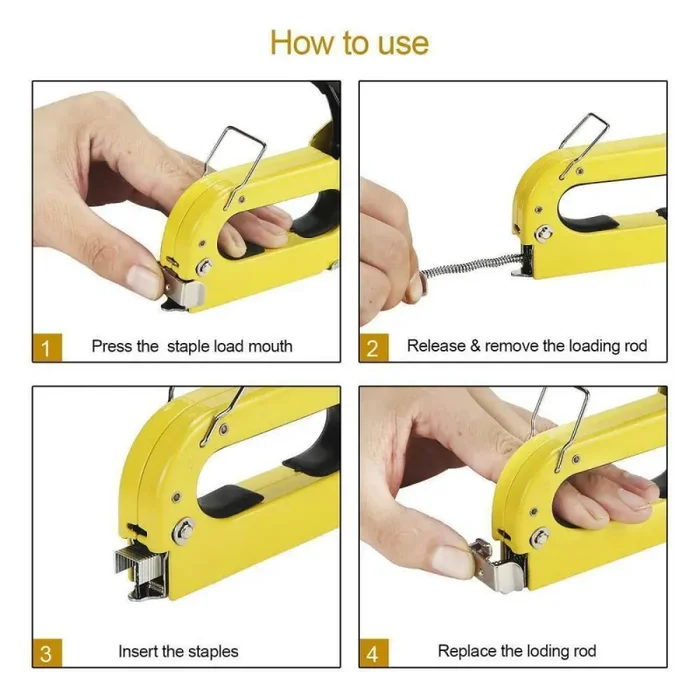 How to use

1 Press the staple load mouth

2 Release & remove the loading rod

3 Insert the staples

4 Replace the loding rod