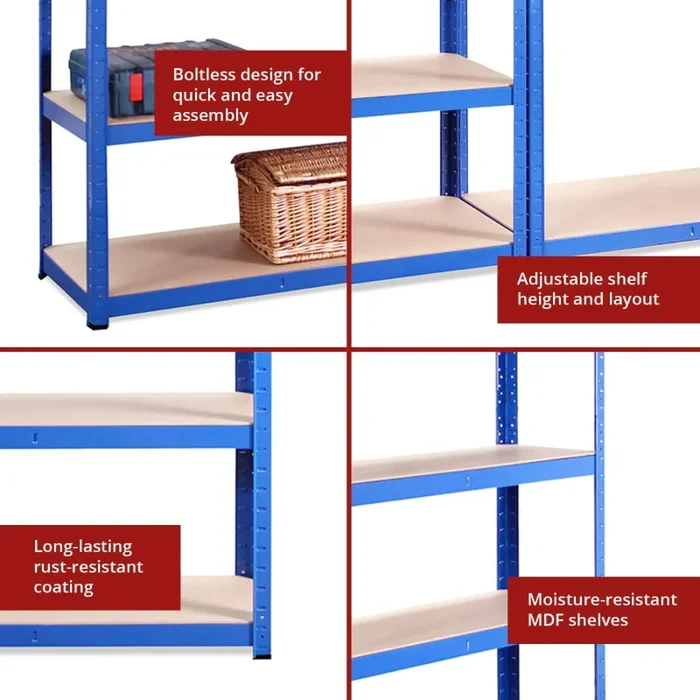 Boltless design for quick and easy assembly

Adjustable shelf height and layout

Long-lasting rust-resistant coating

Moisture-resistant MDF shelves