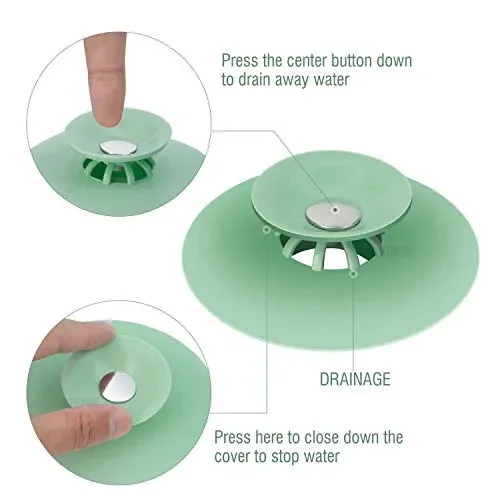 Press the center button down to drain away water

DRAINAGE

Press here to close down the cover to stop water