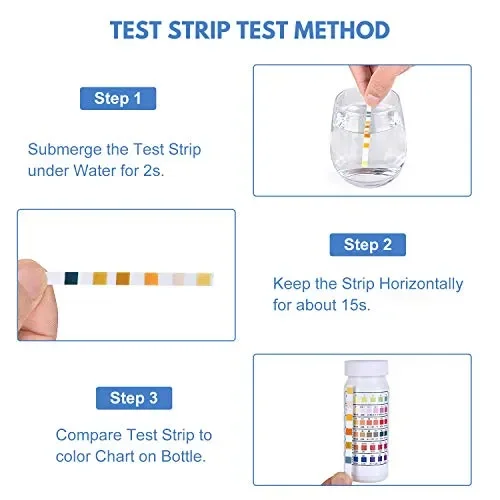 TEST STRIP TEST METHOD

Step 1

Submerge the Test Strip under Water for 2s.

Step 2

Keep the Strip Horizontally for about 15s.

Step 3

Compare Test Strip to color Chart on Bottle.