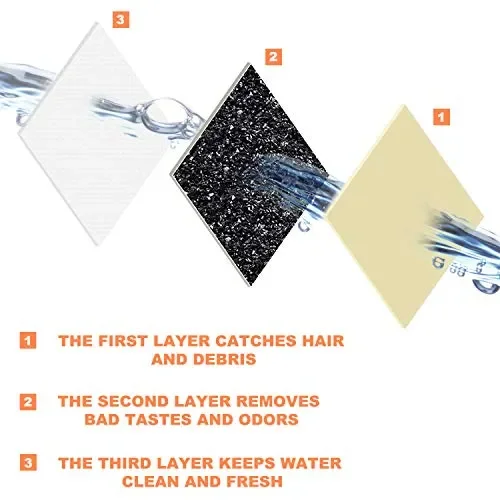 3

2

1

1 THE FIRST LAYER CATCHES HAIR AND DEBRIS

2 THE SECOND LAYER REMOVES BAD TASTES AND ODORS

3 THE THIRD LAYER KEEPS WATER CLEAN AND FRESH