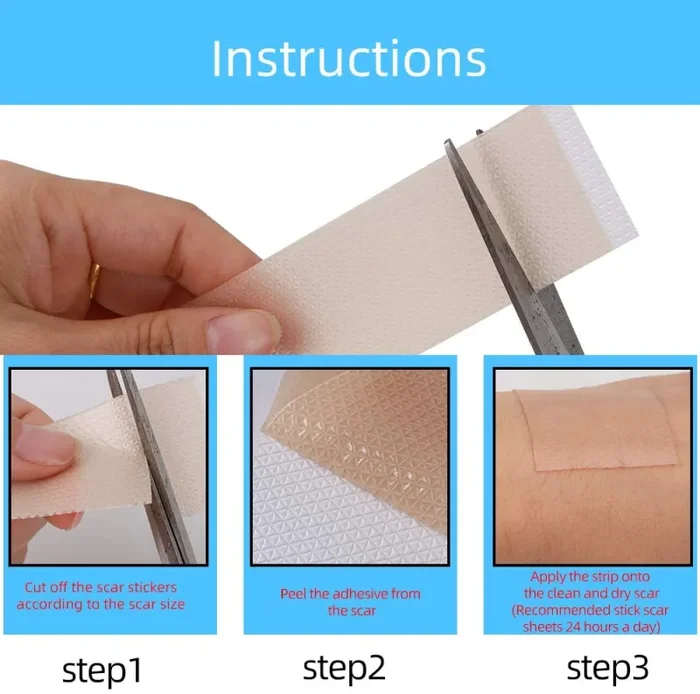 Instructions

Cut off the scar stickers according to the scar size

step1

Peel the adhesive from the scar

step2

Apply the strip onto the clean and dry scar (Recommended stick scar sheets 24 hours a day)

step3