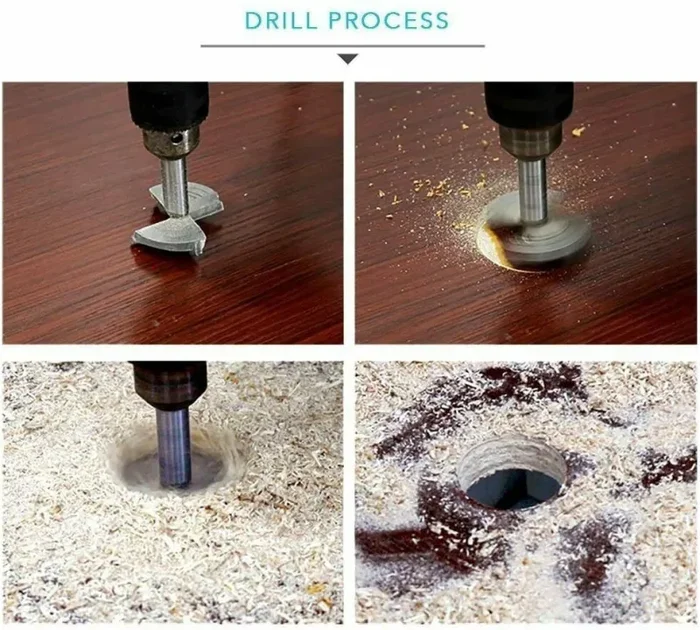 DRILL PROCESS