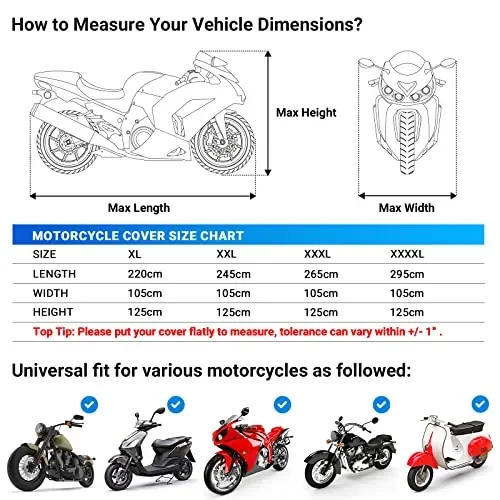 How to Measure Your Vehicle Dimensions?

Max Height

Max Length

Max Width

MOTORCYCLE COVER SIZE CHART

| SIZE | XL | XXL | XXXL | XXXXL |
|---|---|---|---|---|
| LENGTH | 220cm | 245cm | 265cm | 295cm |
| WIDTH | 105cm | 105cm | 105cm | 105cm |
| HEIGHT | 125cm | 125cm | 125cm | 125cm |

Top Tip: Please put your cover flatly to measure, tolerance can vary within +/- 1" .

Universal fit for various motorcycles as followed: