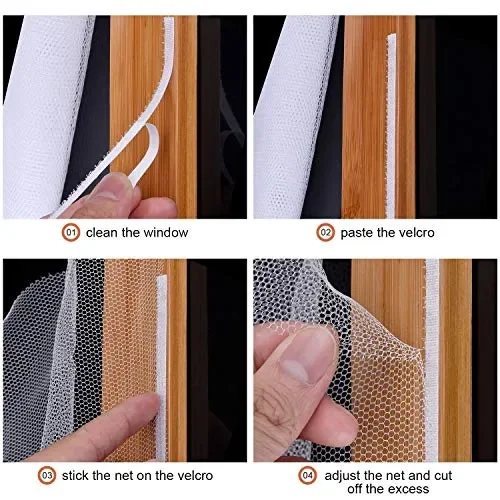 01 clean the window

02 paste the velcro

03 stick the net on the velcro

04 adjust the net and cut off the excess