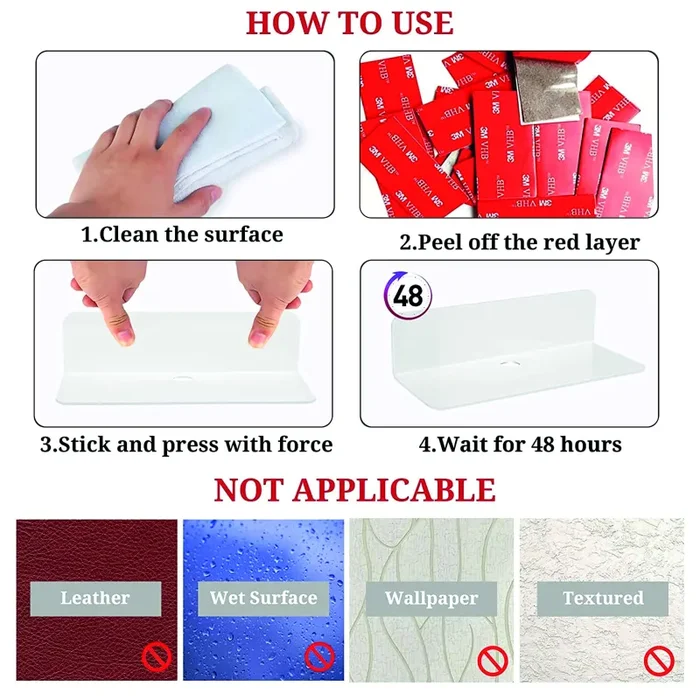 HOW TO USE

3M VHB

1.Clean the surface

2.Peel off the red layer

48

3.Stick and press with force

4.Wait for 48 hours

NOT APPLICABLE

Leather

Wet Surface

Wallpaper

Textured