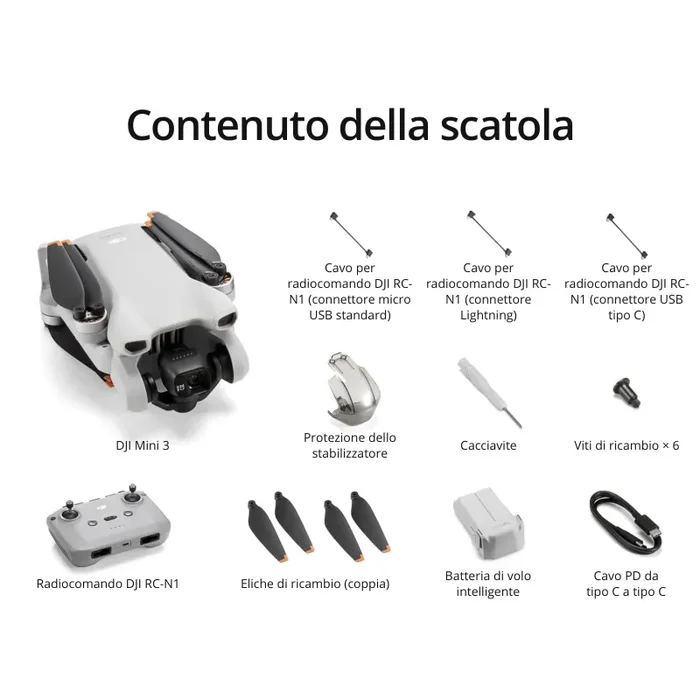 Contenuto della scatola

Cavo per radiocomando DJI RC-N1 (connettore micro USB standard)

Cavo per radiocomando DJI RC-N1 (connettore Lightning)

Cavo per radiocomando DJI RC-N1 (connettore USB tipo C)

DJI Mini 3

Protezione dello stabilizzatore

Cacciavite

Viti di ricambio × 6

Radiocomando DJI RC-N1

Eliche di ricambio (coppia)

Batteria di volo intelligente

Cavo PD da tipo C a tipo C