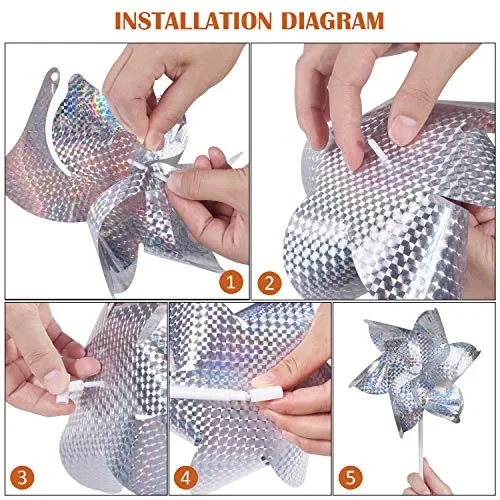 INSTALLATION DIAGRAM

1

2

3

4

5