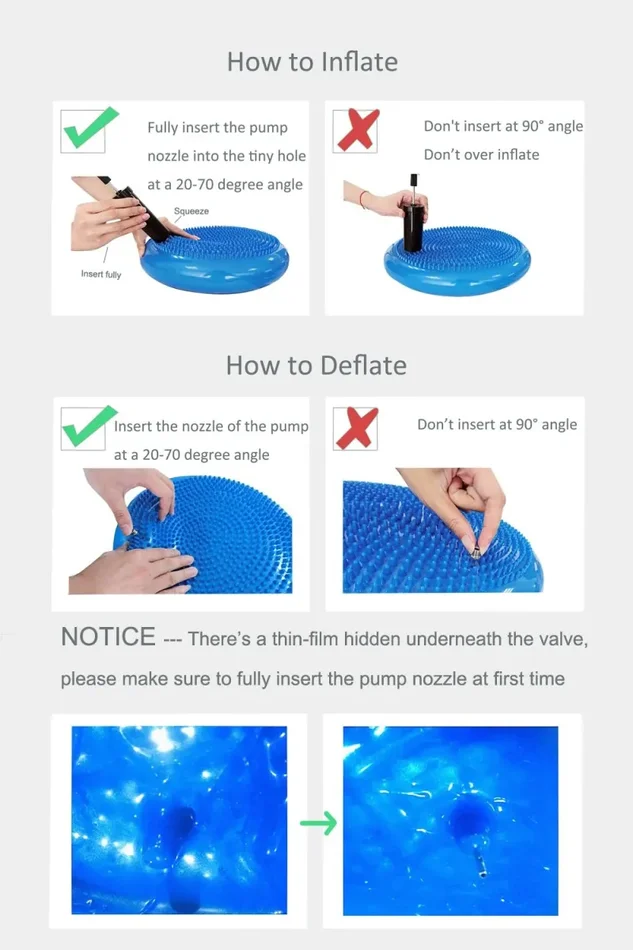 How to Inflate

Fully insert the pump nozzle into the tiny hole at a 20-70 degree angle

Squeeze

Insert fully

Don't insert at 90° angle
Don't over inflate

How to Deflate

Insert the nozzle of the pump at a 20-70 degree angle

Don't insert at 90° angle

NOTICE --- There's a thin-film hidden underneath the valve, please make sure to fully insert the pump nozzle at first time