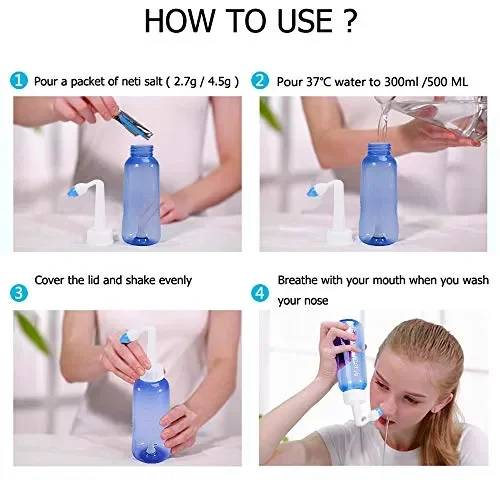 HOW TO USE ?

1 Pour a packet of neti salt ( 2.7g / 4.5g )

2 Pour 37°C water to 300ml /500 ML

3 Cover the lid and shake evenly

4 Breathe with your mouth when you wash your nose