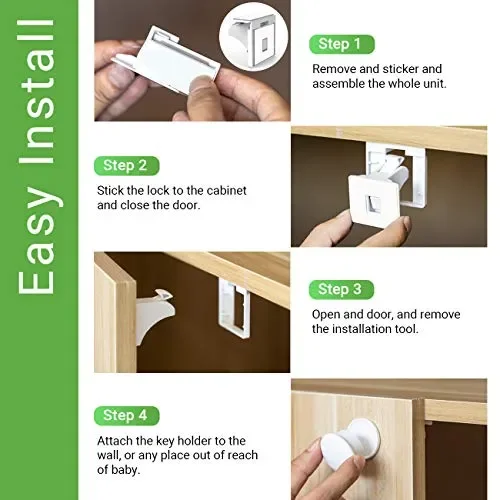 Easy Install

Step 1

Remove and sticker and assemble the whole unit.

Step 2

Stick the lock to the cabinet and close the door.

Step 3

Open and door, and remove the installation tool.

Step 4

Attach the key holder to the wall, or any place out of reach of baby.