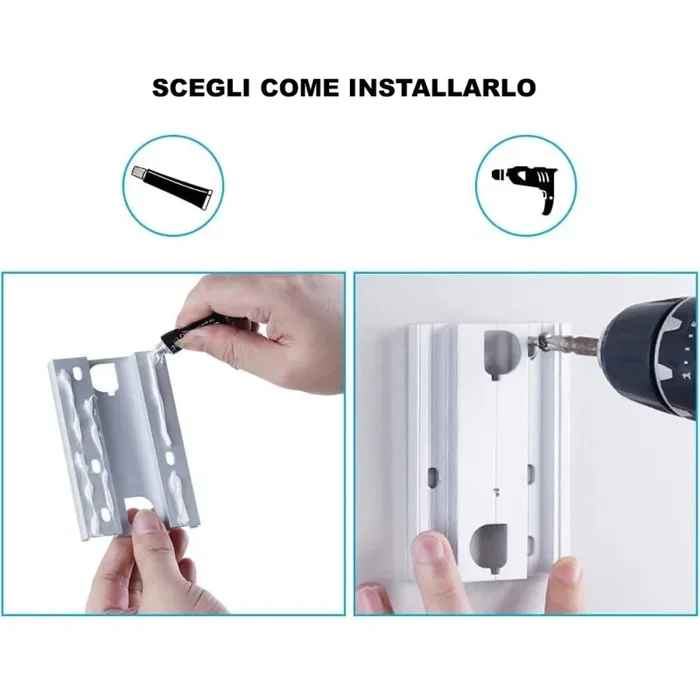 SCEGLI COME INSTALLARLO