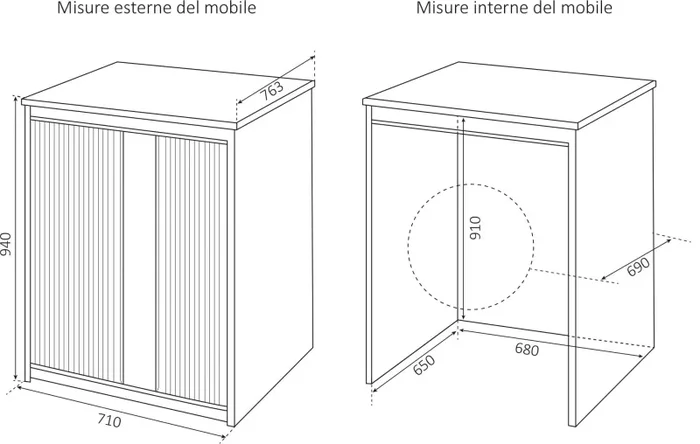 Misure esterne del mobile

763

940

710

Misure interne del mobile

910

690

680

650