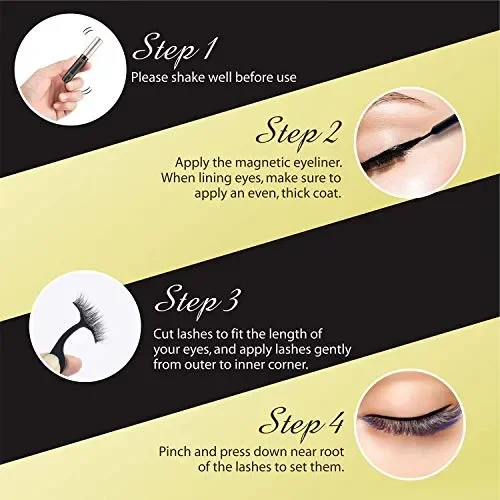 Step 1
Please shake well before use

Step 2
Apply the magnetic eyeliner. When lining eyes, make sure to apply an even, thick coat.

Step 3
Cut lashes to fit the length of your eyes, and apply lashes gently from outer to inner corner.

Step 4
Pinch and press down near root of the lashes to set them.