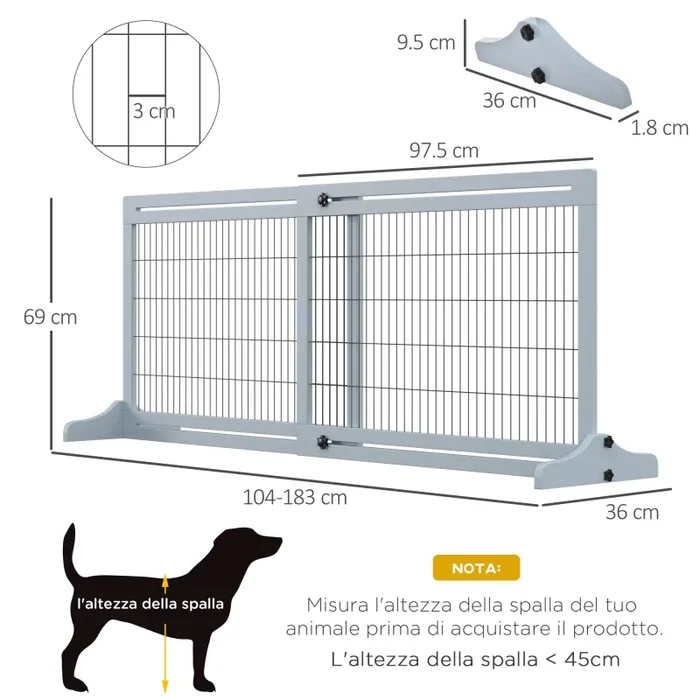 3 cm

9.5 cm

36 cm

1.8 cm

97.5 cm

69 cm

104-183 cm

36 cm

l'altezza della spalla

NOTA:

Misura l'altezza della spalla del tuo animale prima di acquistare il prodotto.

L'altezza della spalla < 45cm