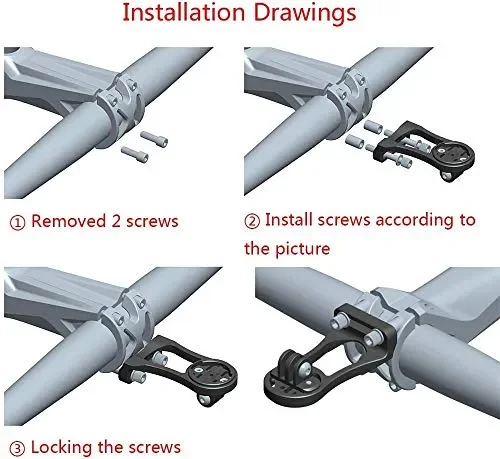 Installation Drawings

① Removed 2 screws

② Install screws according to the picture

③ Locking the screws