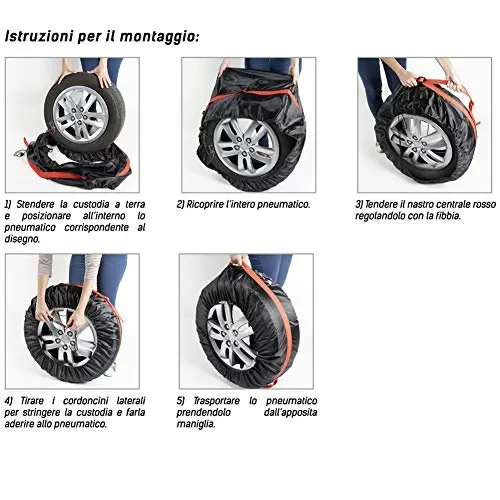 Istruzioni per il montaggio:

1) Stendere la custodia a terra e posizionare all'interno lo pneumatico corrispondente al disegno.

2) Ricoprire l'intero pneumatico.

3) Tendere il nastro centrale rosso regolandolo con la fibbia.

4) Tirare i cordoncini laterali per stringere la custodia e farla aderire allo pneumatico.

5) Trasportare lo pneumatico prendendolo dall'apposita maniglia.