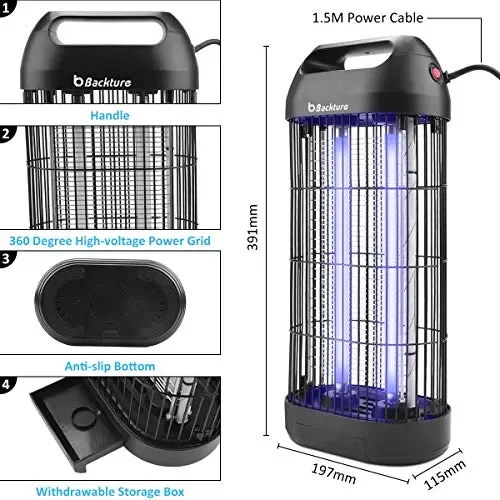 1

Backture

Handle

2

360 Degree High-voltage Power Grid

3

Anti-slip Bottom

4

Withdrawable Storage Box

1.5M Power Cable

Backture

391mm

197mm

115mm