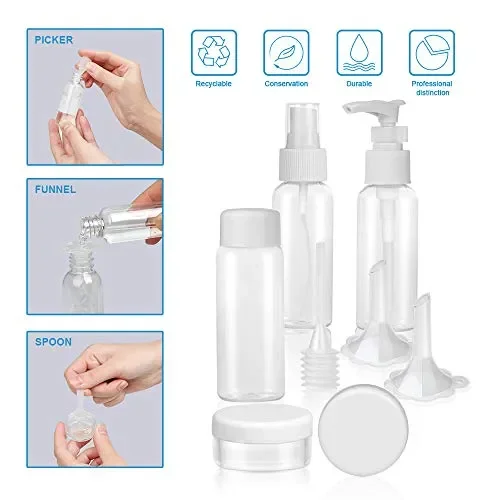 PICKER

FUNNEL

SPOON

Recyclable

Conservation

Durable

Professional distinction