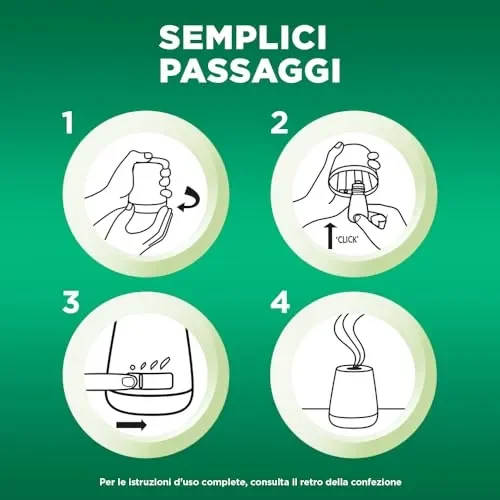 SEMPLICI PASSAGGI

1

2

'CLICK'

3

4

Per le istruzioni d'uso complete, consulta il retro della confezione