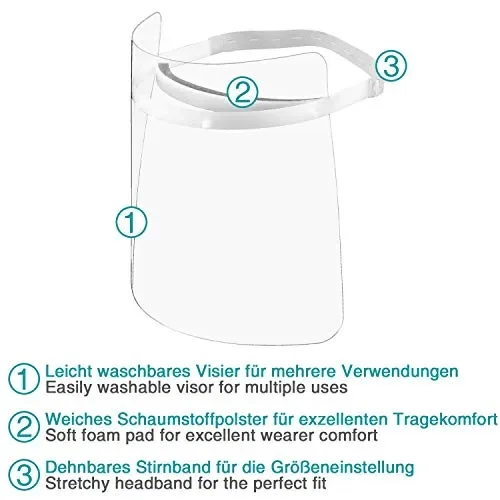 3

2

1

1 Leicht waschbares Visier für mehrere Verwendungen
Easily washable visor for multiple uses

2 Weiches Schaumstoffpolster für exzellenten Tragekomfort
Soft foam pad for excellent wearer comfort

3 Dehnbares Stirnband für die Größeneinstellung
Stretchy headband for the perfect fit