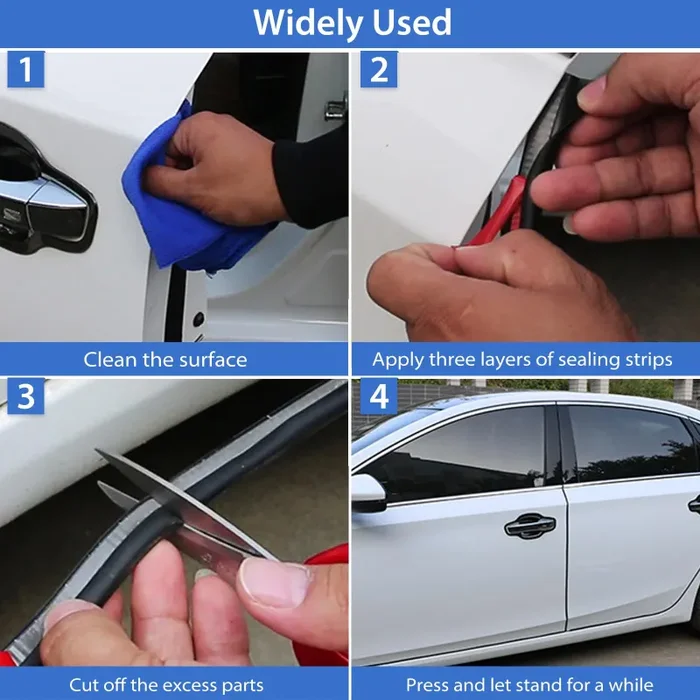 Widely Used

1

Clean the surface

2

Apply three layers of sealing strips

3

Cut off the excess parts

4

Press and let stand for a while