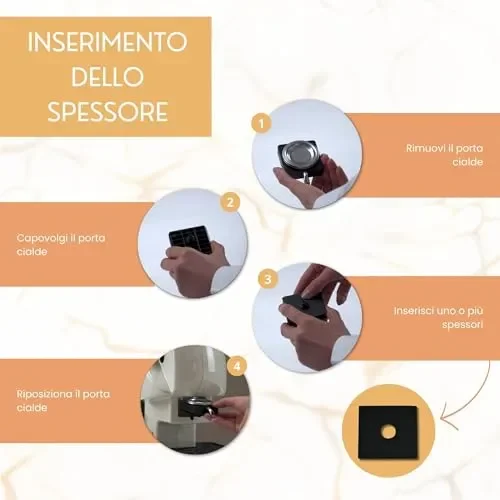 INSERIMENTO DELLO SPESSORE

1

Rimuovi il porta cialde

2

Capovolgi il porta cialde

3

Inserisci uno o più spessori

4

Riposiziona il porta cialde